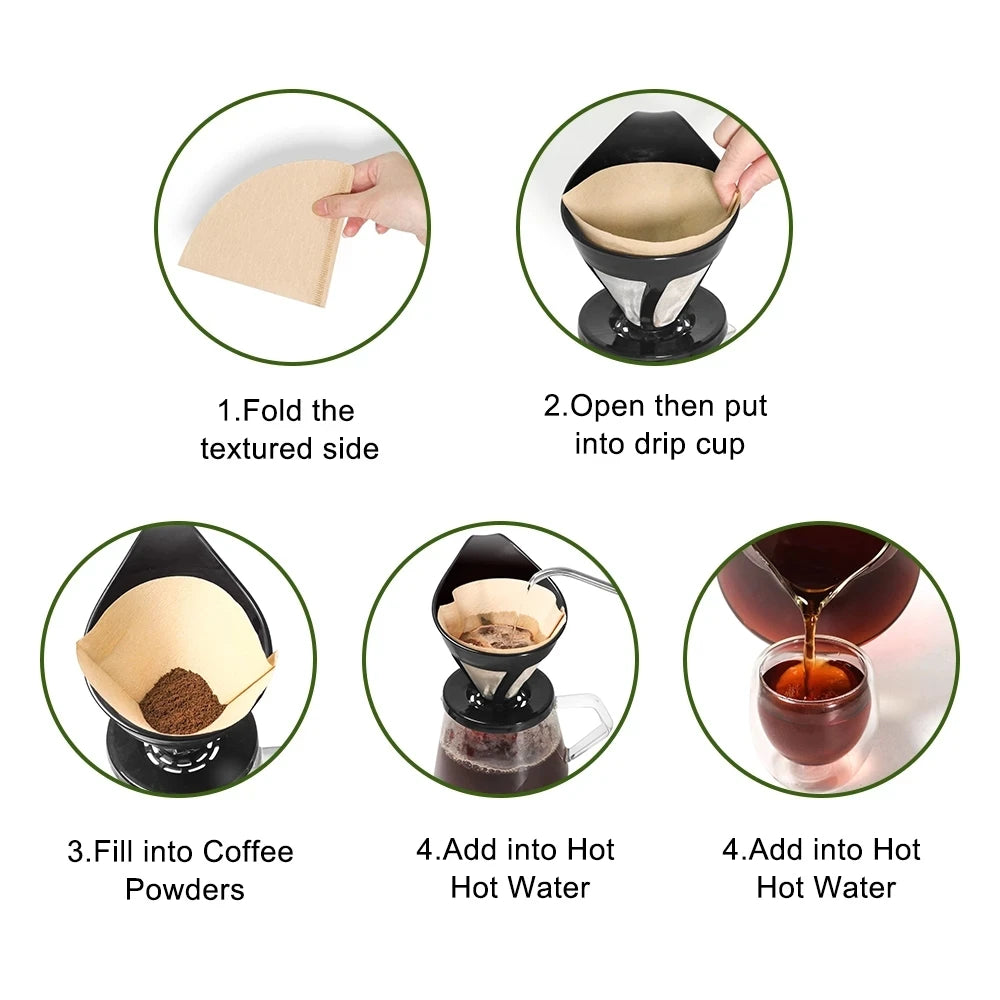 1.Fold the textured side

2.Open then put into drip cup

3.Fill into Coffee Powders

4.Add into Hot Hot Water

4.Add into Hot Hot Water